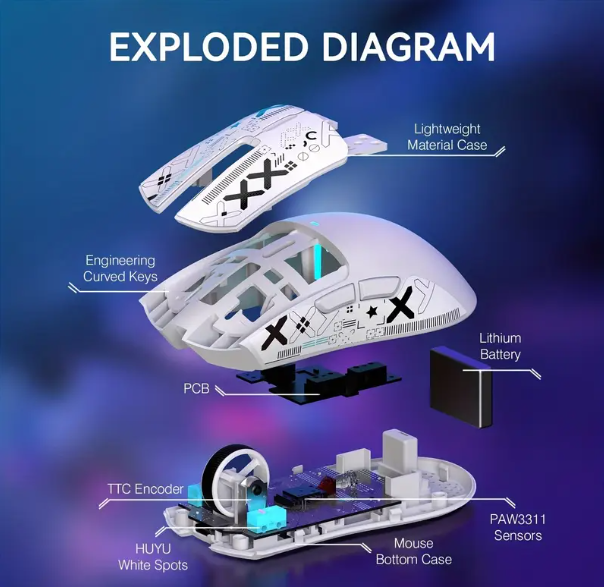 EXPLODED DIAGRAM

Lightweight Material Case

Engineering Curved Keys

Lithium Battery

PCB

TTC Encoder

PAW3311 Sensors

HUYU White Spots

Mouse Bottom Case